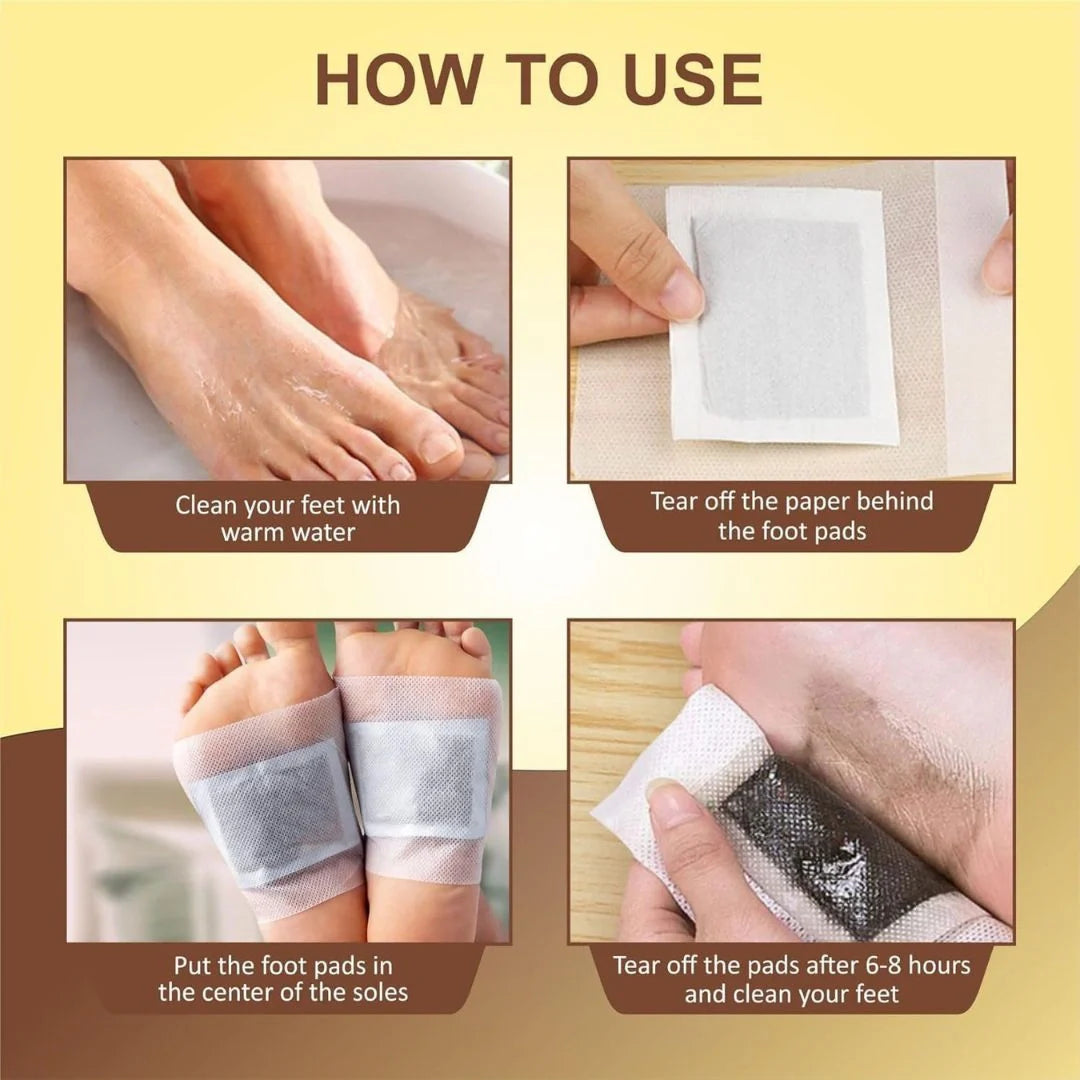 HOW TO USE

Clean your feet with warm water

Tear off the paper behind the foot pads

Put the foot pads in the center of the soles

Tear off the pads after 6-8 hours and clean your feet