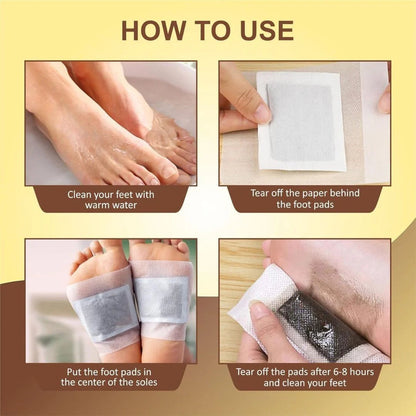 HOW TO USE

Clean your feet with warm water

Tear off the paper behind the foot pads

Put the foot pads in the center of the soles

Tear off the pads after 6-8 hours and clean your feet